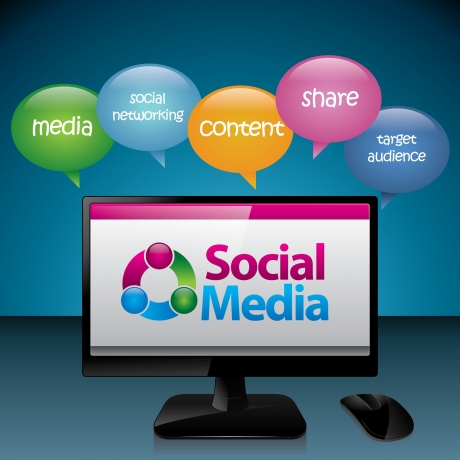 media

social networking

content

share

target audience

Social Media